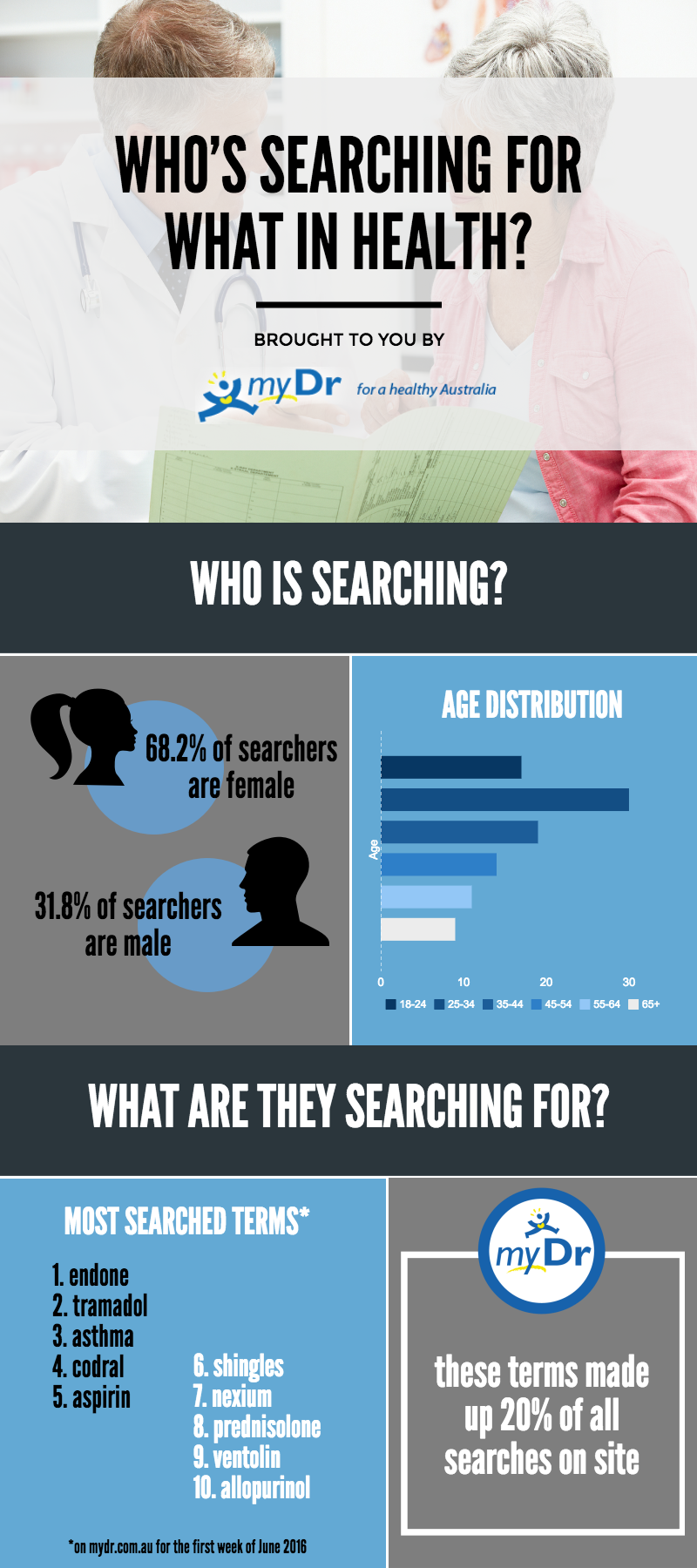 WHO'S SEARCHING FOR WHAT IN HEALTH?

BROUGHT TO YOU BY

myDr for a healthy Australia

WHO IS SEARCHING?

68.2% of searchers are female

31.8% of searchers are male

AGE DISTRIBUTION

Age

0 10 20 30

18-24 25-34 35-44 45-54 55-64 65+

WHAT ARE THEY SEARCHING FOR?

MOST SEARCHED TERMS*

1. endone
2. tramadol
3. asthma
4. codral
5. aspirin
6. shingles
7. nexium
8. prednisolone
9. ventolin
10. allopurinol

*on mydr.com.au for the first week of June 2016

myDr

these terms made up 20% of all searches on site